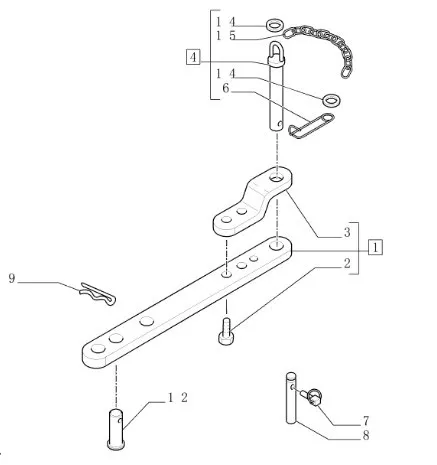 14
15
4
14
6
3
1
2
9
12
7
8